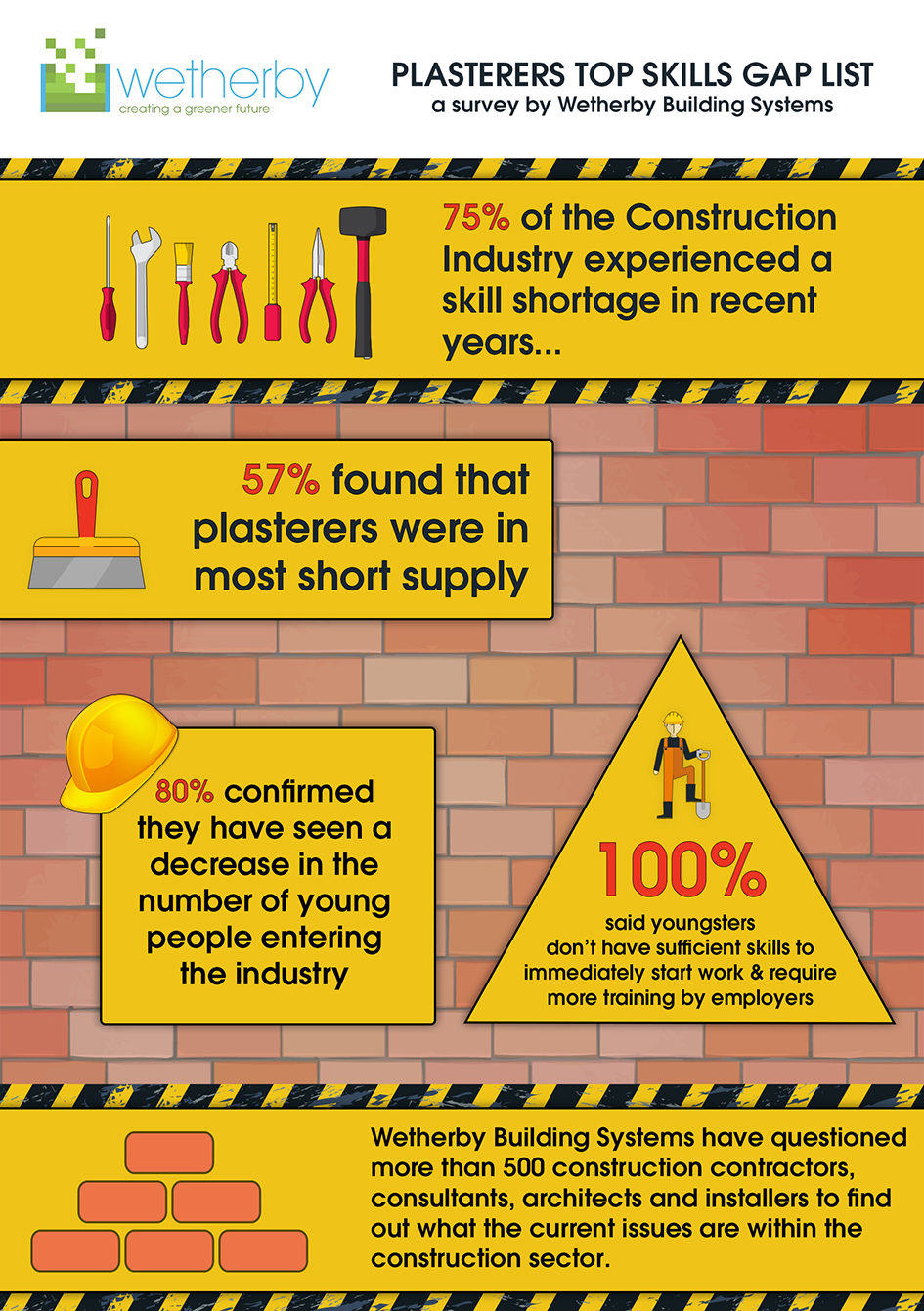 wetherby
creating a greener future

PLASTERERS TOP SKILLS GAP LIST
a survey by Wetherby Building Systems

75% of the Construction Industry experienced a skill shortage in recent years...

57% found that plasterers were in most short supply

80% confirmed they have seen a decrease in the number of young people entering the industry

100%
said youngsters don't have sufficient skills to immediately start work & require more training by employers

Wetherby Building Systems have questioned more than 500 construction contractors, consultants, architects and installers to find out what the current issues are within the construction sector.