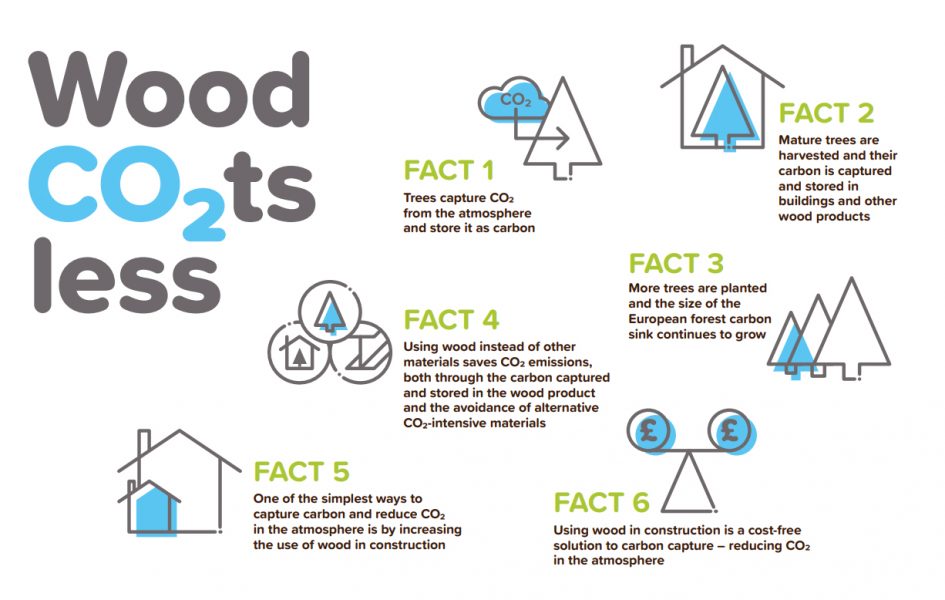 Wood $CO_2$ts less

$CO_2$

FACT 1
Trees capture $CO_2$ from the atmosphere and store it as carbon

FACT 2
Mature trees are harvested and their carbon is captured and stored in buildings and other wood products

FACT 3
More trees are planted and the size of the European forest carbon sink continues to grow

FACT 4
Using wood instead of other materials saves $CO_2$ emissions, both through the carbon captured and stored in the wood product and the avoidance of alternative $CO_2$-intensive materials

FACT 5
One of the simplest ways to capture carbon and reduce $CO_2$ in the atmosphere is by increasing the use of wood in construction

£ £

FACT 6
Using wood in construction is a cost-free solution to carbon capture – reducing $CO_2$ in the atmosphere